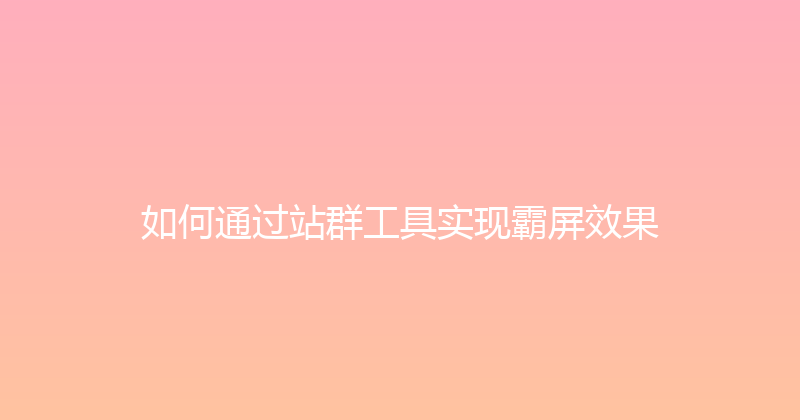 如何通过站群工具实现霸屏效果