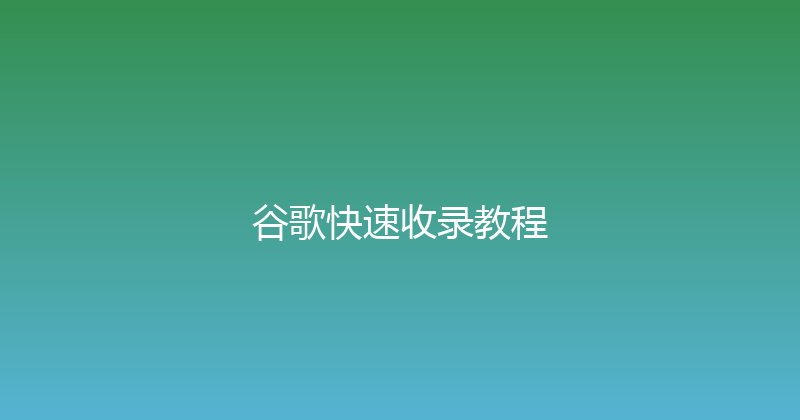 谷歌快速收录教程