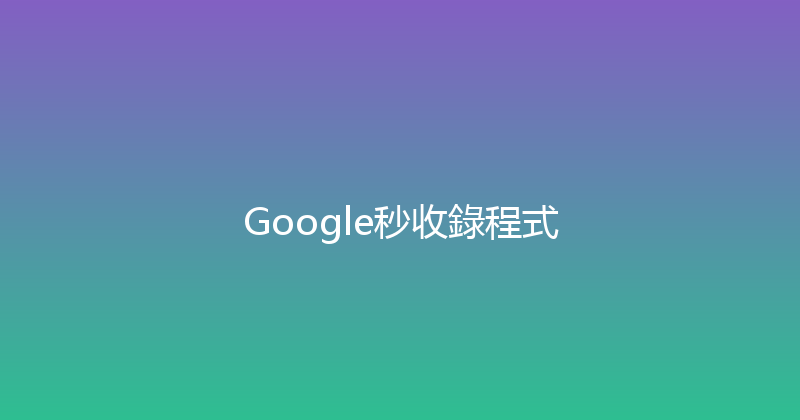 Google秒收錄程式