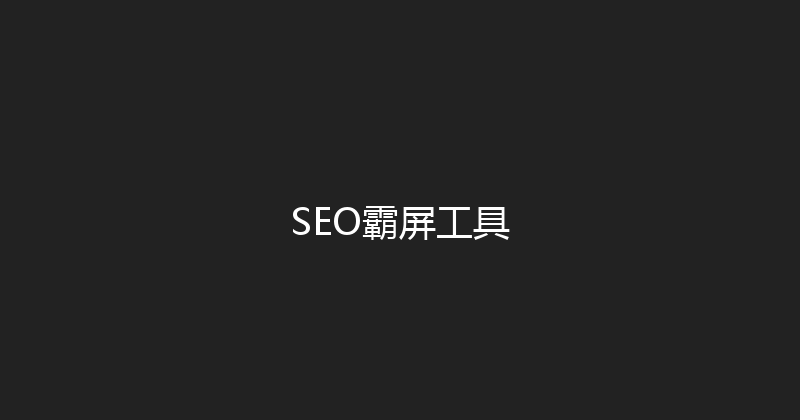 SEO霸屏工具